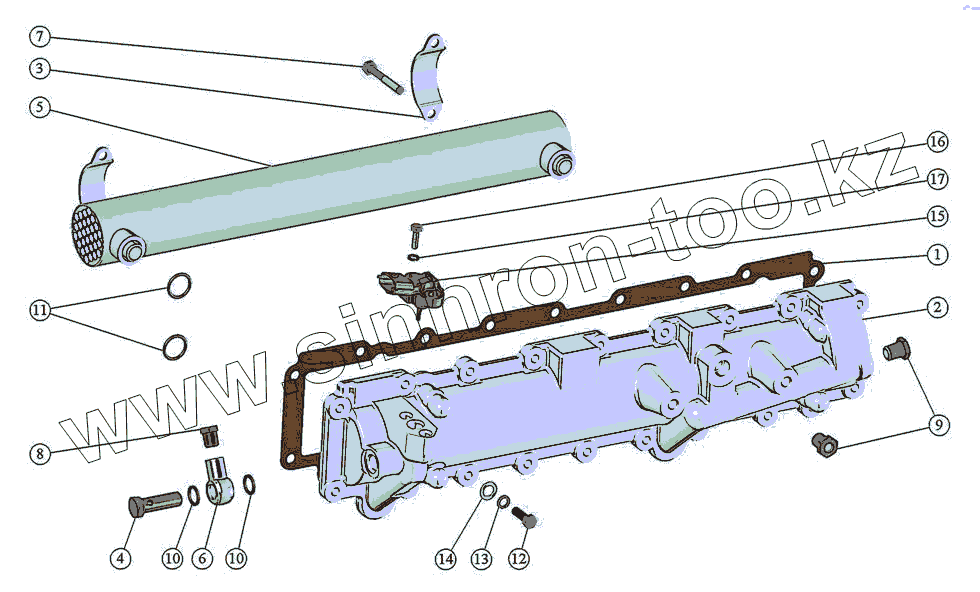 7
3
5
16
17
15
1
2
11
9
8
4
10
6
10
14
13
12
www.sinmron-too.kz